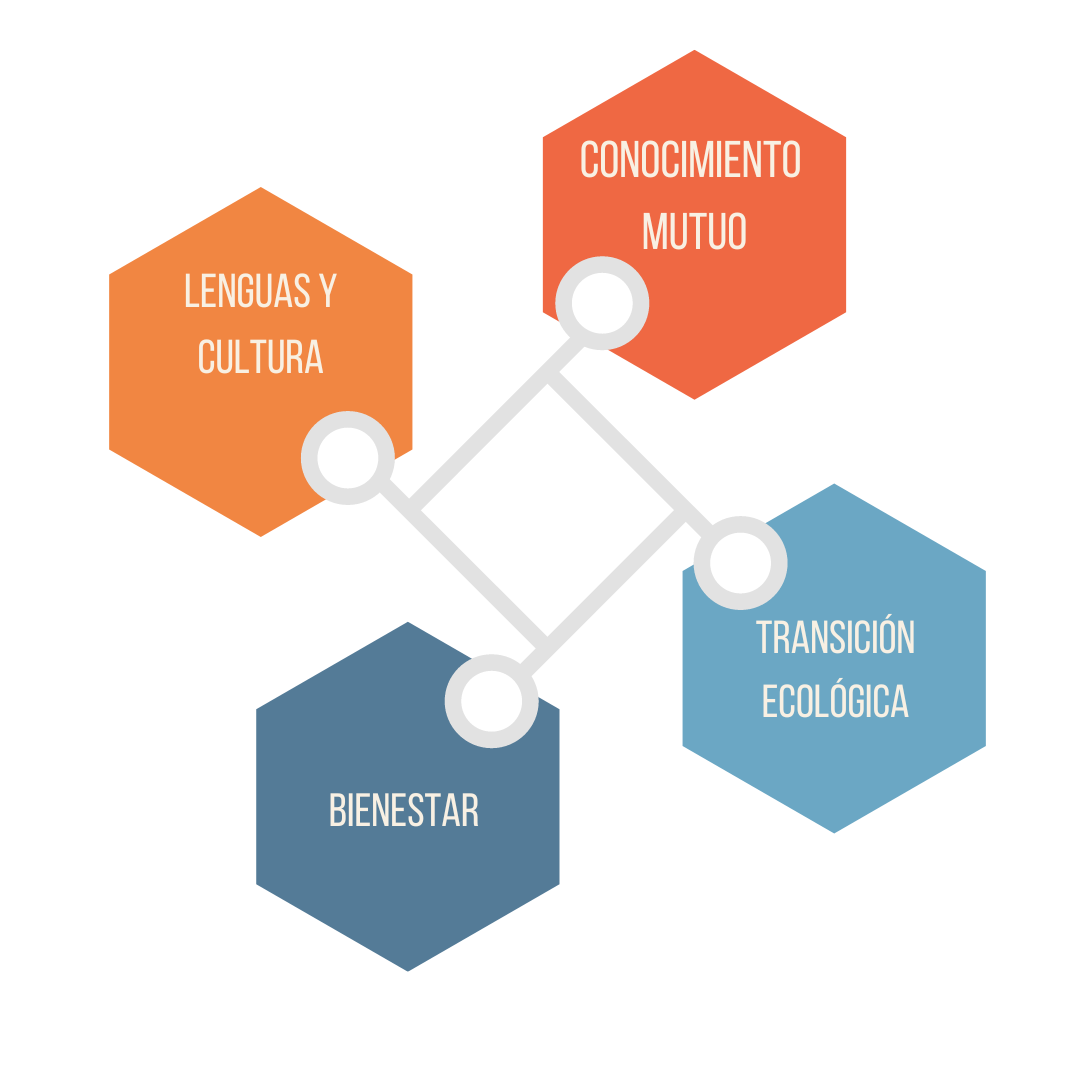 CONOCIMIENTO MUTUO

LENGUAS Y CULTURA

TRANSICIÓN ECOLÓGICA

BIENESTAR